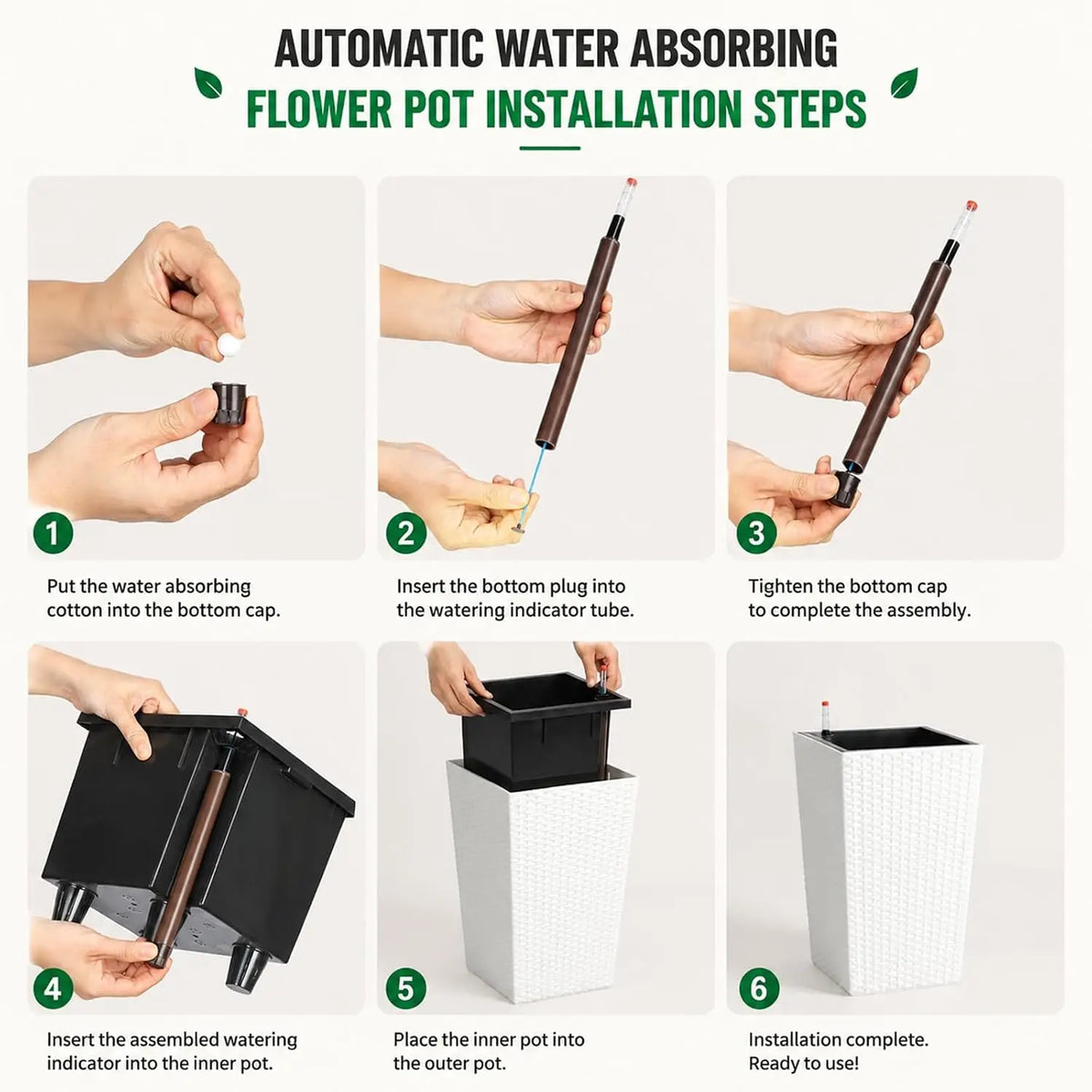 AUTOMATIC WATER ABSORBING
FLOWER POT INSTALLATION STEPS

1
Put the water absorbing cotton into the bottom cap.

2
Insert the bottom plug into the watering indicator tube.

3
Tighten the bottom cap to complete the assembly.

4
Insert the assembled watering indicator into the inner pot.

5
Place the inner pot into the outer pot.

6
Installation complete. Ready to use!