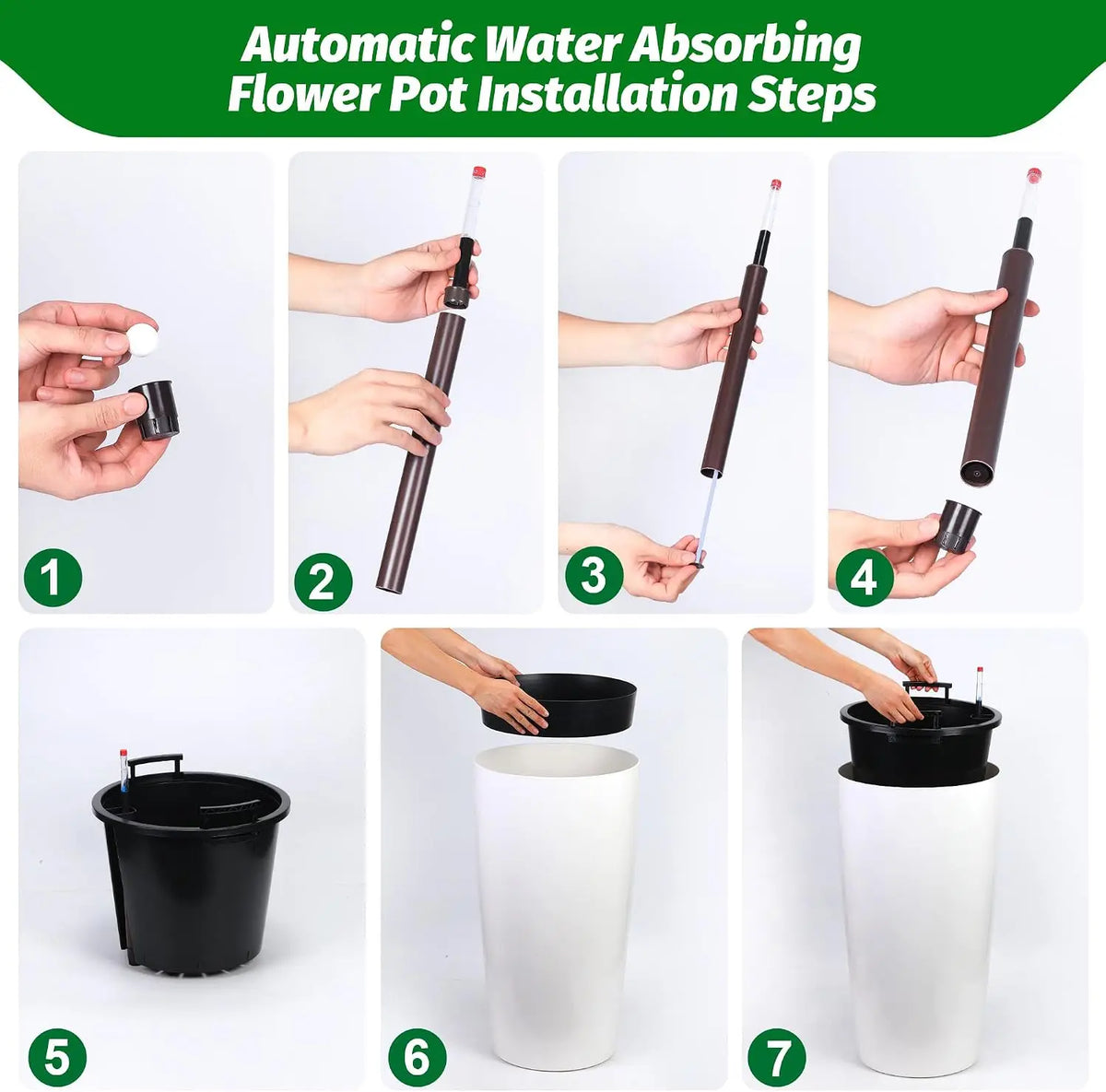 Automatic Water Absorbing Flower Pot Installation Steps

1

2

3

4

5

6

7