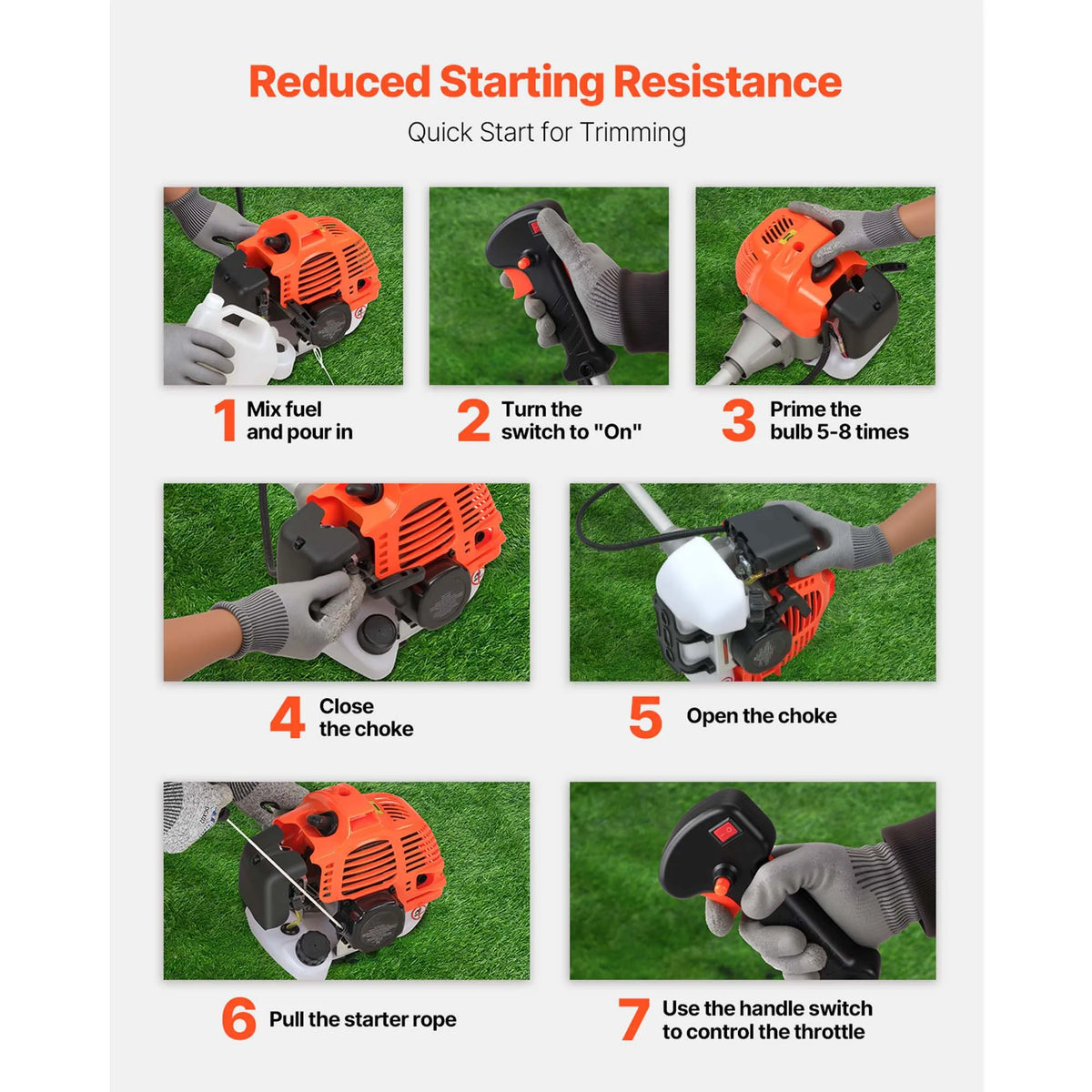 Reduced Starting Resistance

Quick Start for Trimming

1 Mix fuel and pour in

2 Turn the switch to "On"

3 Prime the bulb 5-8 times

4 Close the choke

5 Open the choke

6 Pull the starter rope

7 Use the handle switch to control the throttle